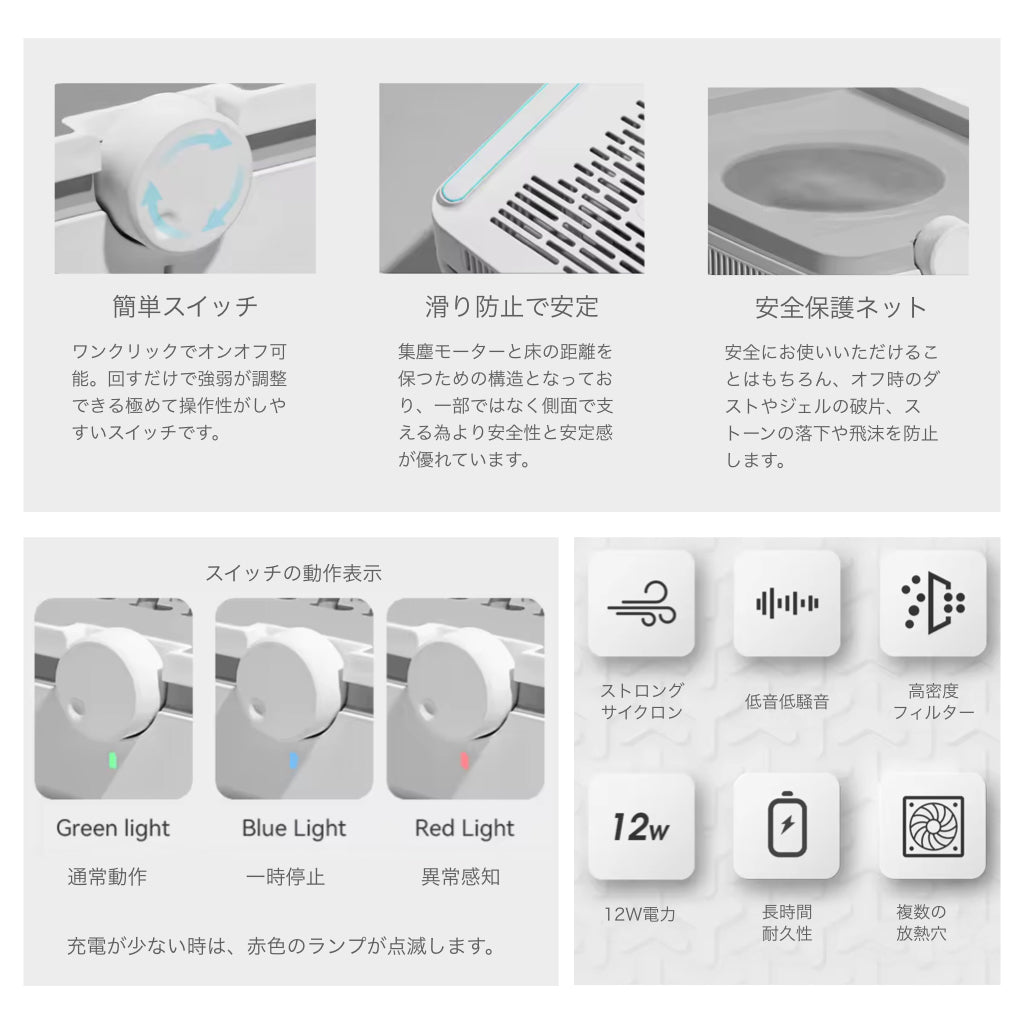 簡単スイッチ

ワンクリックでオンオフ可能。回すだけで強弱が調整できる極めて操作性がしやすいスイッチです。

滑り防止で安定

集塵モーターと床の距離を保つための構造となっており、一部ではなく側面で支える為より安全性と安定感が優れています。

安全保護ネット

安全にお使いいただけることはもちろん、オフ時のダストやジェルの破片、ストーンの落下や飛沫を防止します。

スイッチの動作表示

Green light
通常動作

Blue Light
一時停止

Red Light
異常感知

充電が少ない時は、赤色のランプが点滅します。

ストロング
サイクロン

低音低騒音

高密度
フィルター

12w
12W電力

長時間
耐久性

複数の
放熱穴